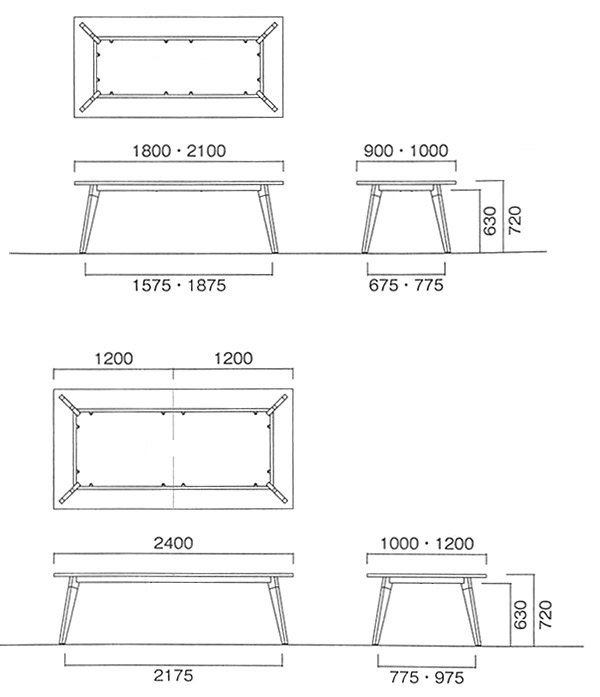 1800・2100

900・1000

630

720

1575・1875

675・775

1200

1200

2400

1000・1200

630

720

2175

775・975