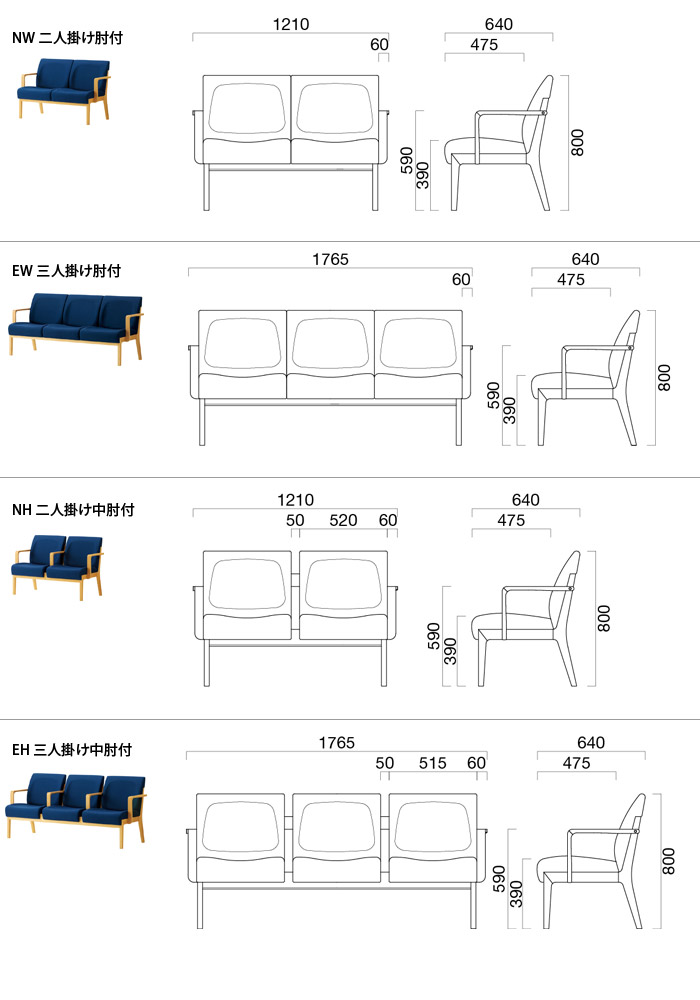 NW 二人掛け肘付

1210
60
640
475
590
390
800

EW 三人掛け肘付

1765
60
640
475
590
390
800

NH 二人掛け中肘付

1210
50 520 60
640
475
590
390
800

EH 三人掛け中肘付

1765
50 515 60
640
475
590
390
800