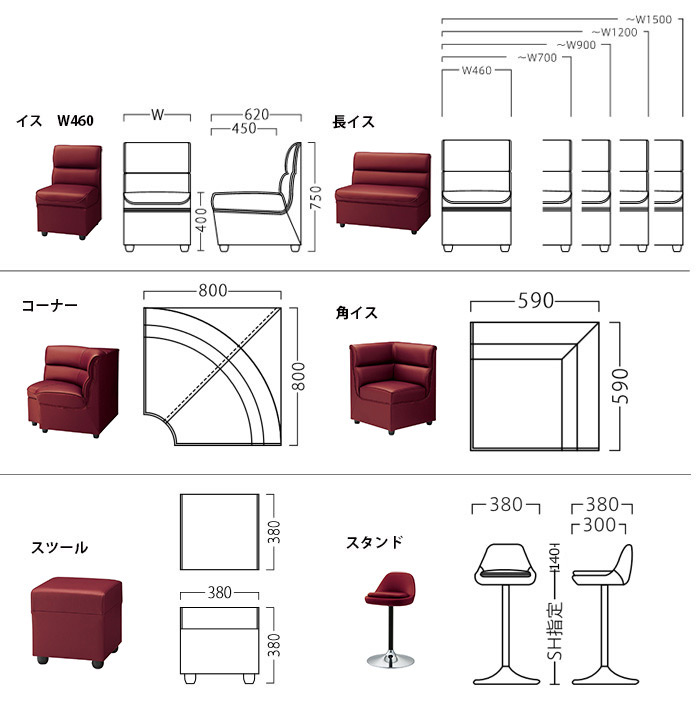 イス W460

W

620

450

400

750

長イス

~W1500

~W1200

~W900

~W700

W460

コーナー

800

800

角イス

590

590

スツール

380

380

380

スタンド

380

380

300

140

SH指定