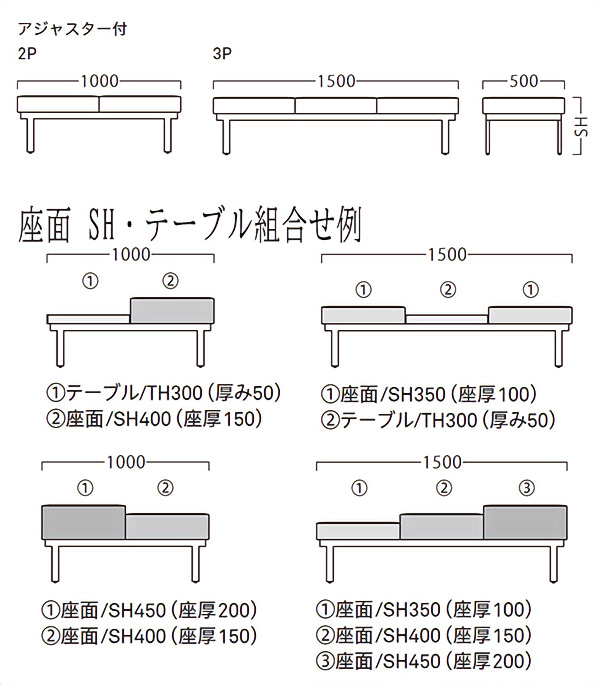 アジャスター付
2P
1000
3P
1500
500
SH

座面 SH・テーブル組合せ例

1000
①
②
①テーブル/TH300(厚み50)
②座面/SH400(座厚150)

1500
①
②
①
①座面/SH350(座厚100)
②テーブル/TH300(厚み50)

1000
①
②
①座面/SH450(座厚200)
②座面/SH400(座厚150)

1500
①
②
③
①座面/SH350(座厚100)
②座面/SH400(座厚150)
③座面/SH450(座厚200)