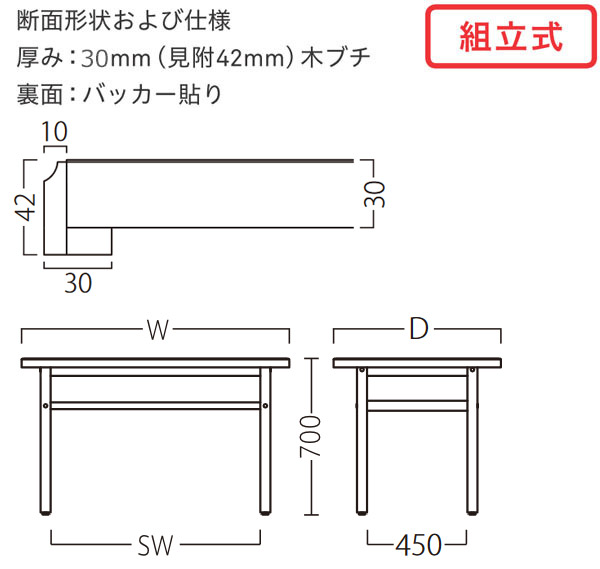 断面形状および仕様
厚み：30mm（見附42mm）木ブチ
裏面：バッカー貼り

組立式

10
42
30
30

W
D
700
SW
450