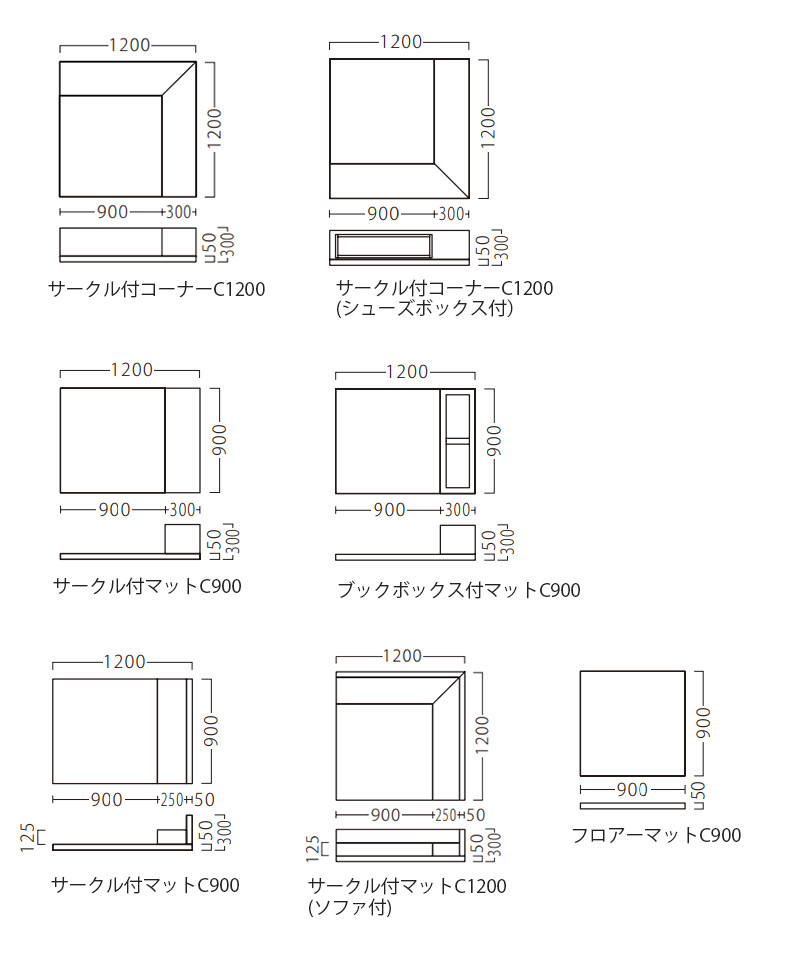 1200
1200
900 300
50
300
サークル付コーナーC1200

1200
1200
900 300
50
300
サークル付コーナーC1200
(シューズボックス付)

1200
900
900 300
50
300
サークル付マットC900

1200
900
900 300
50
300
ブックボックス付マットC900

1200
900
900 250 50
125
50
300
サークル付マットC900

1200
1200
900 250 50
125
50
300
サークル付マットC1200
(ソファ付)

900
900
50
フロアーマットC900