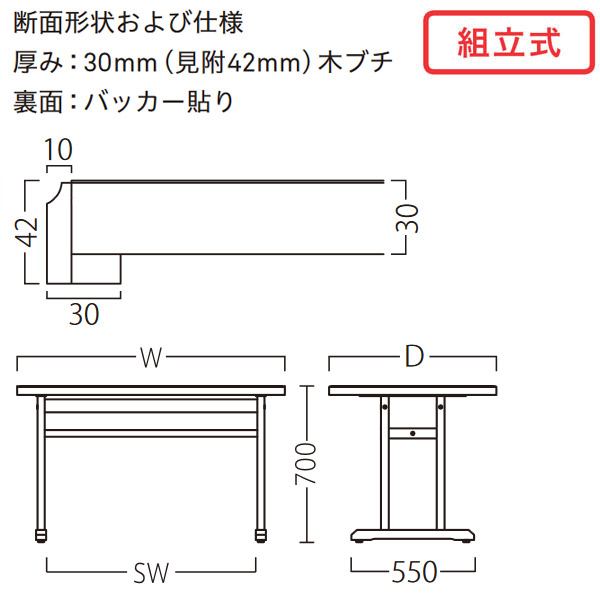 断面形状および仕様
厚み：30mm（見附42mm）木ブチ
裏面：バッカー貼り

組立式

10
42
30
30

W
D
700
SW
550