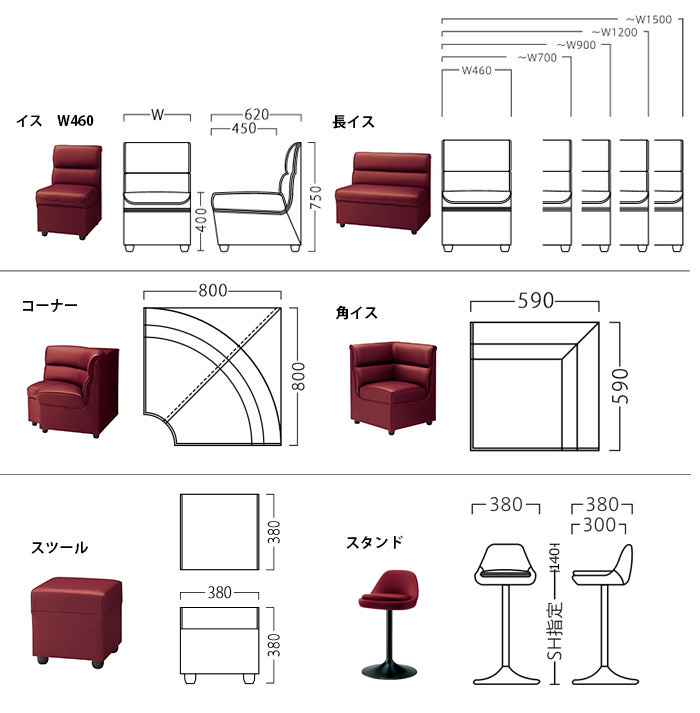 イス　W460

W

620
450

400
750

長イス

~W1500
~W1200
~W900
~W700
W460

コーナー

800
800

角イス

590
590

スツール

380
380
380

スタンド

380
380
300
140
SH指定