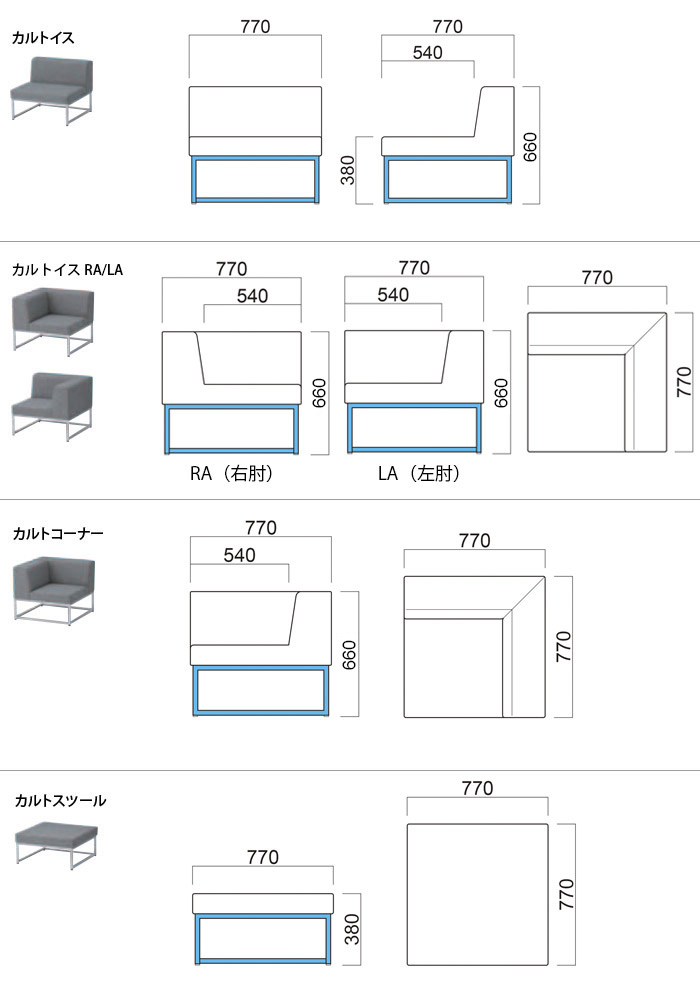 カルトイス

770

770
540

380
660

カルトイス RA/LA

770
540

660

RA（右肘）

770
540

660

LA（左肘）

770

770

カルトコーナー

770
540

660

770

770

カルトスツール

770

380

770

770