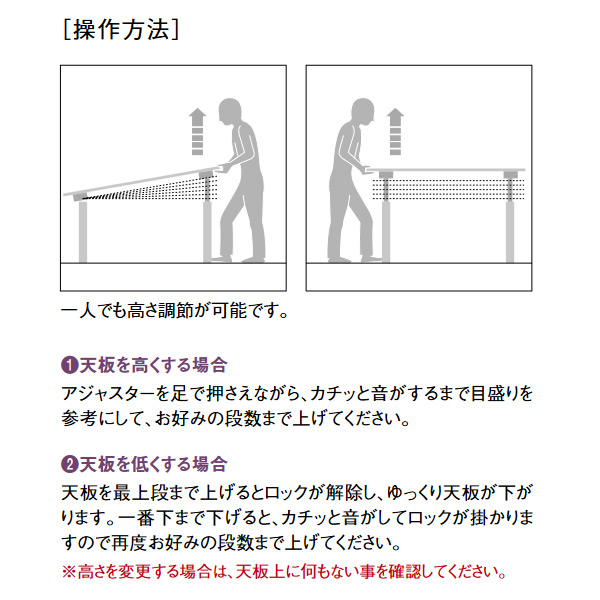 [操作方法]

一人でも高さ調節が可能です。

❶天板を高くする場合
アジャスターを足で押さえながら、カチッと音がするまで目盛りを参考にして、お好みの段数まで上げてください。

❷天板を低くする場合
天板を最上段まで上げるとロックが解除し、ゆっくり天板が下がります。一番下まで下げると、カチッと音がしてロックが掛かりますので再度お好みの段数まで上げてください。
※高さを変更する場合は、天板上に何もない事を確認してください。