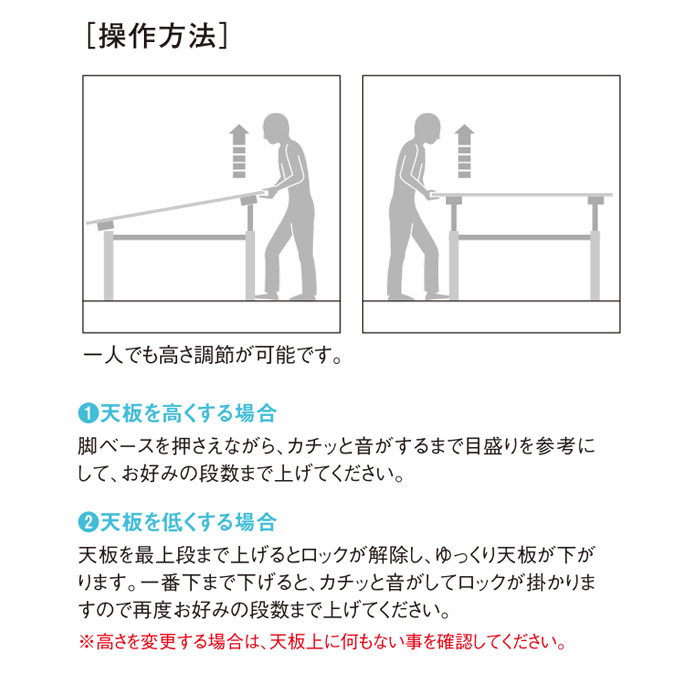 [操作方法]

一人でも高さ調節が可能です。

❶天板を高くする場合
脚ベースを押さえながら、カチッと音がするまで目盛りを参考にして、お好みの段数まで上げてください。

❷天板を低くする場合
天板を最上段まで上げるとロックが解除し、ゆっくり天板が下がります。一番下まで下げると、カチッと音がしてロックが掛かりますので再度お好みの段数まで上げてください。
※高さを変更する場合は、天板上に何もない事を確認してください。