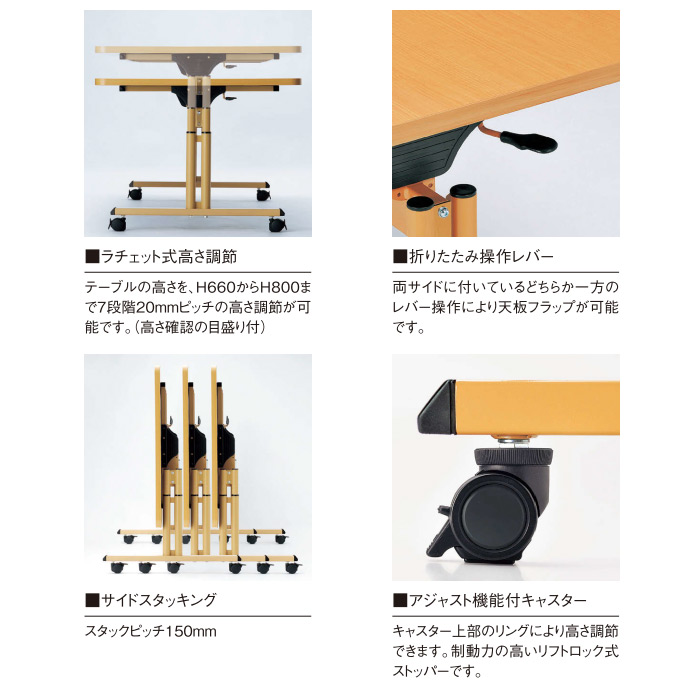 ■ラチェット式高さ調節

テーブルの高さを、H660からH800まで7段階20mmピッチの高さ調節が可能です。(高さ確認の目盛り付)

■折りたたみ操作レバー

両サイドに付いているどちらか一方のレバー操作により天板フラップが可能です。

■サイドスタッキング

スタックピッチ150mm

■アジャスト機能付キャスター

キャスター上部のリングにより高さ調節できます。制動力の高いリフトロック式ストッパーです。