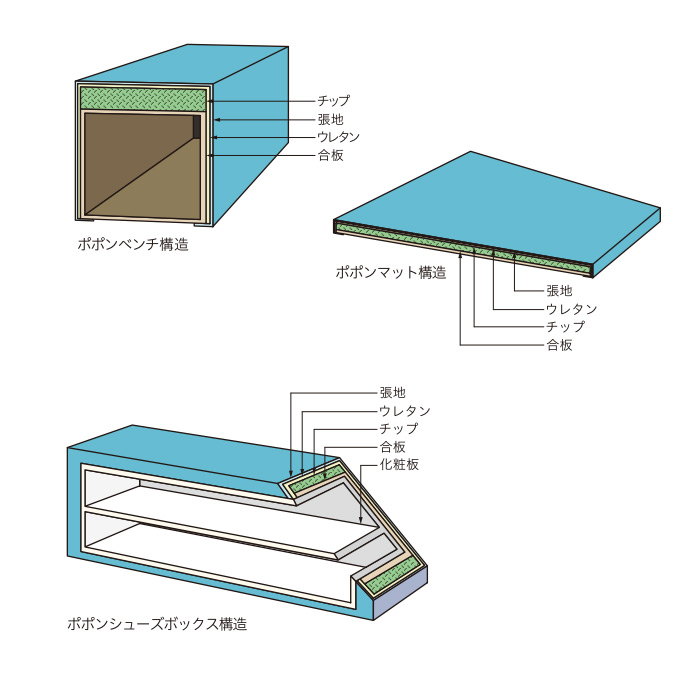 チップ
張地
ウレタン
合板

ポポンベンチ構造

ポポンマット構造

張地
ウレタン
チップ
合板

張地
ウレタン
チップ
合板
化粧板

ポポンシューズボックス構造