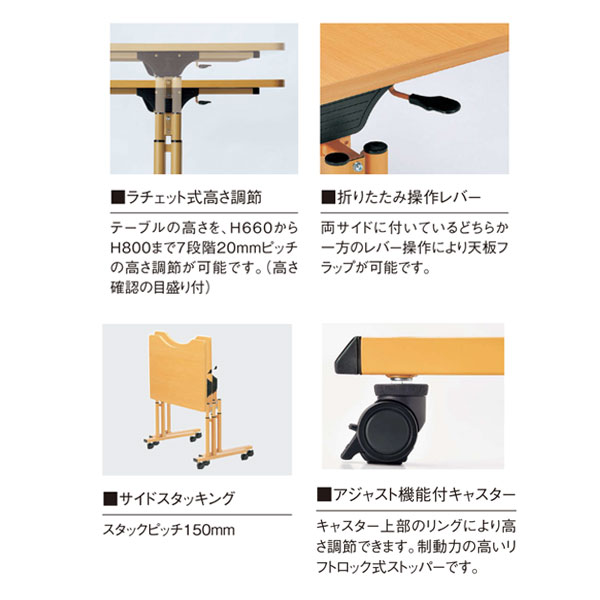 ■ラチェット式高さ調節

テーブルの高さを、H660からH800まで7段階20mmピッチの高さ調節が可能です。(高さ確認の目盛り付)

■折りたたみ操作レバー

両サイドに付いているどちらか一方のレバー操作により天板フラップが可能です。

■サイドスタッキング

スタックピッチ150mm

■アジャスト機能付キャスター

キャスター上部のリングにより高さ調節できます。制動力の高いリフトロック式ストッパーです。